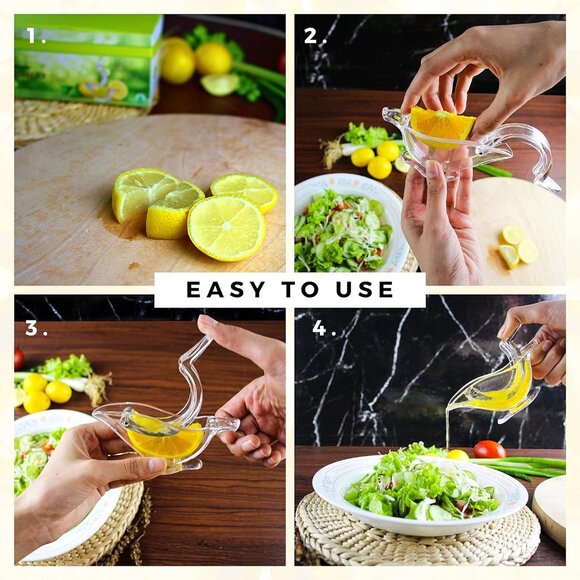 1.

2.

EASY TO USE

3.

4.